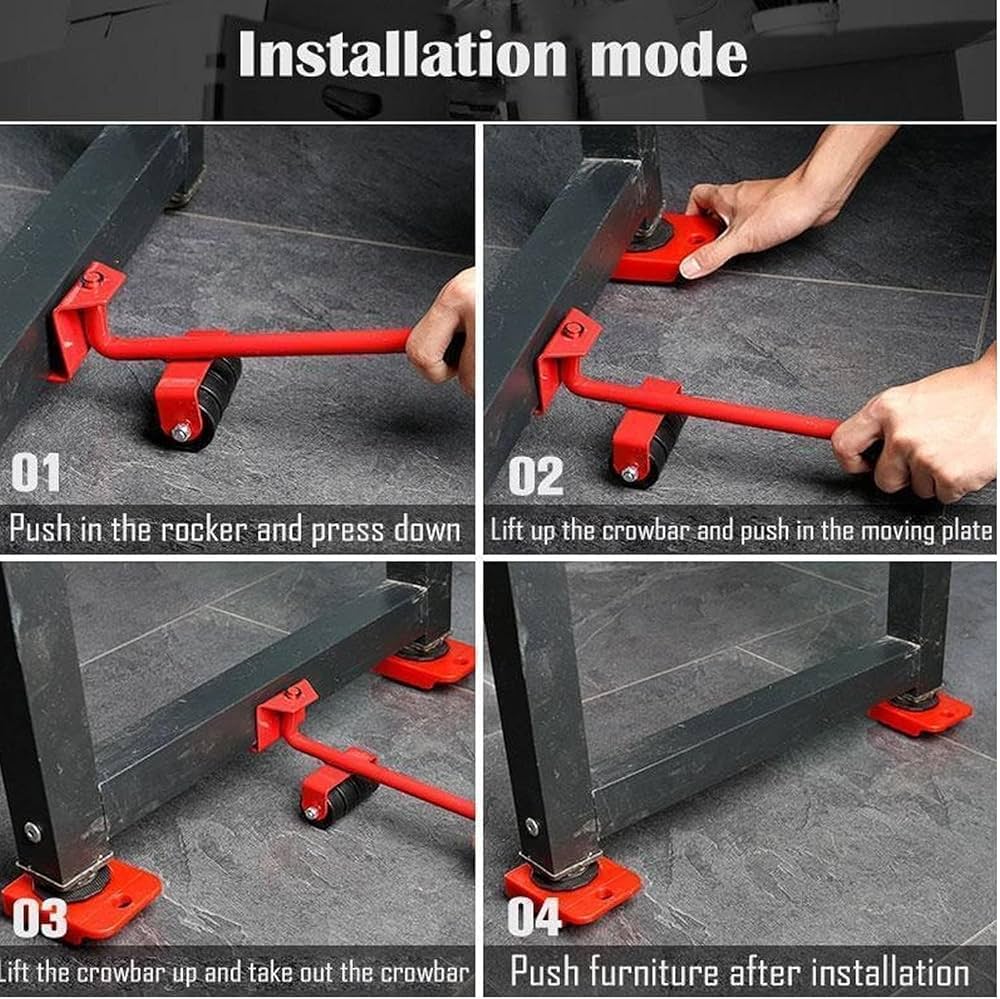 Installation mode

01

Push in the rocker and press down

02

Lift up the crowbar and push in the moving plate

03

Lift the crowbar up and take out the crowbar

04

Push furniture after installation